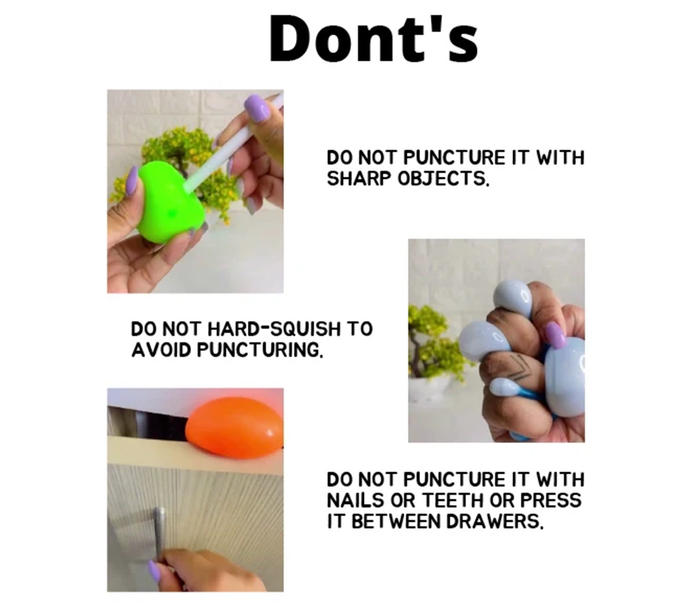 Dont's

DO NOT PUNCTURE IT WITH SHARP OBJECTS.

DO NOT HARD-SQUISH TO AVOID PUNCTURING.

DO NOT PUNCTURE IT WITH NAILS OR TEETH OR PRESS IT BETWEEN DRAWERS.