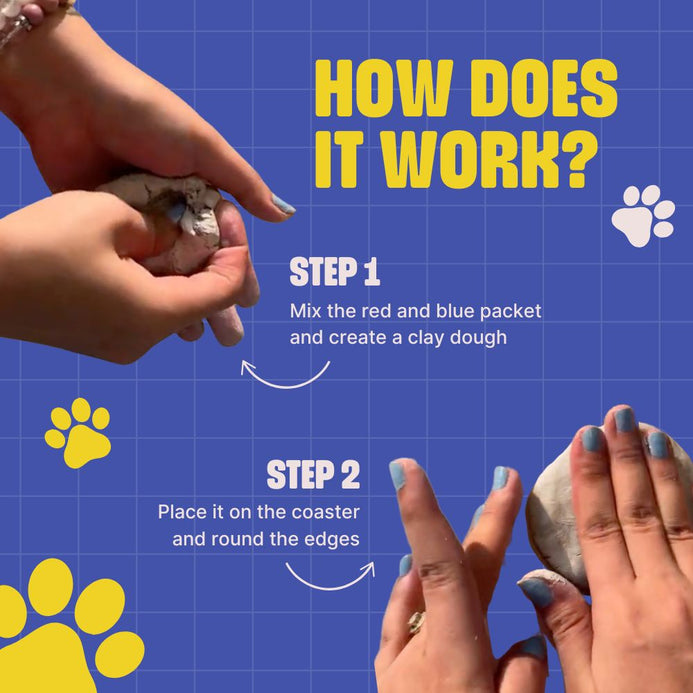 HOW DOES IT WORK?

STEP 1
Mix the red and blue packet and create a clay dough

STEP 2
Place it on the coaster and round the edges