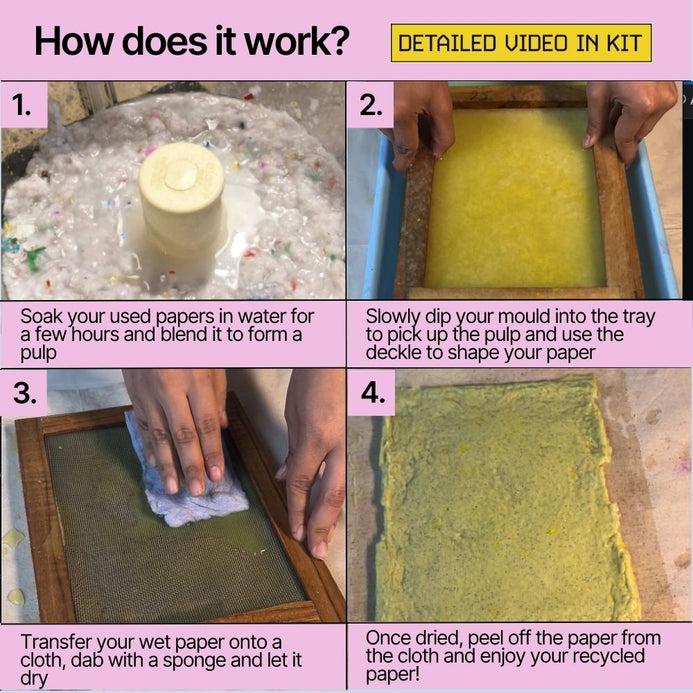 How does it work?

DETAILED VIDEO IN KIT

1.

Soak your used papers in water for a few hours and blend it to form a pulp

2.

Slowly dip your mould into the tray to pick up the pulp and use the deckle to shape your paper

3.

Transfer your wet paper onto a cloth, dab with a sponge and let it dry

4.

Once dried, peel off the paper from the cloth and enjoy your recycled paper!