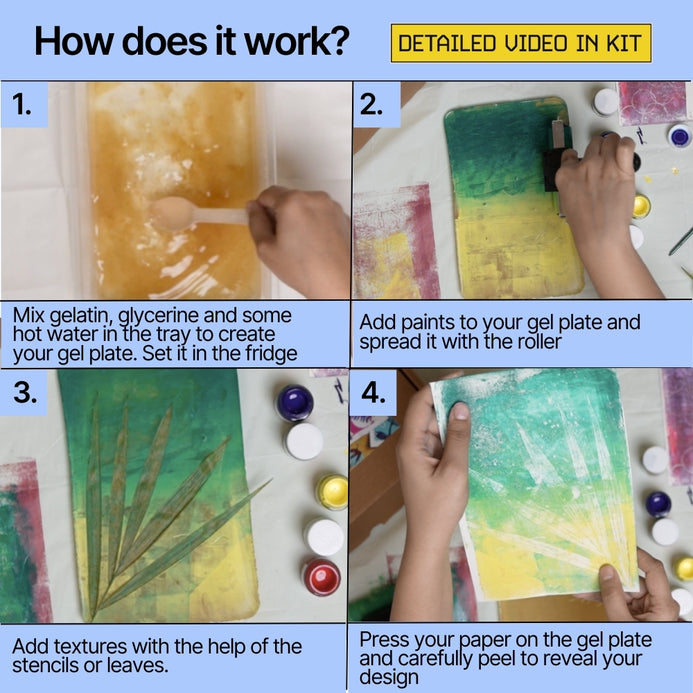 How does it work?

DETAILED VIDEO IN KIT

1.

Mix gelatin, glycerine and some hot water in the tray to create your gel plate. Set it in the fridge

2.

Add paints to your gel plate and spread it with the roller

3.

Add textures with the help of the stencils or leaves.

4.

Press your paper on the gel plate and carefully peel to reveal your design