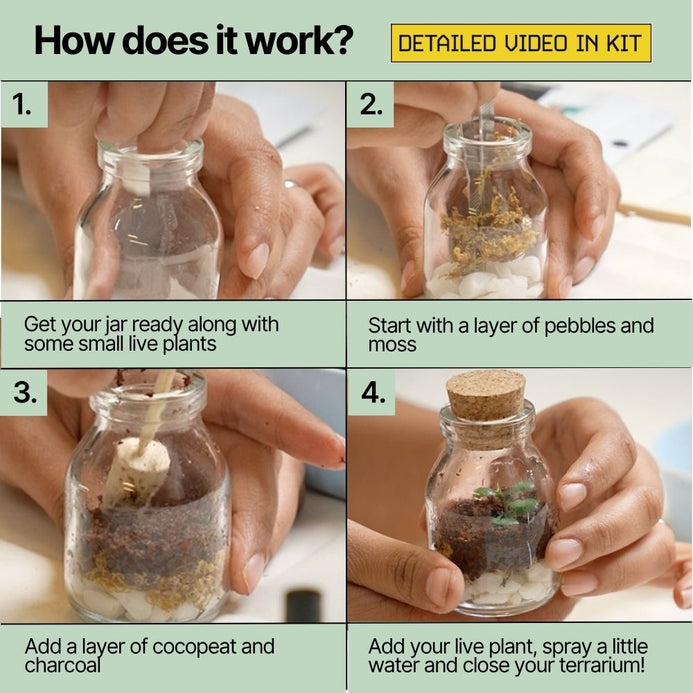 How does it work?

DETAILED VIDEO IN KIT

1.

Get your jar ready along with some small live plants

2.

Start with a layer of pebbles and moss

3.

Add a layer of cocopeat and charcoal

4.

Add your live plant, spray a little water and close your terrarium!