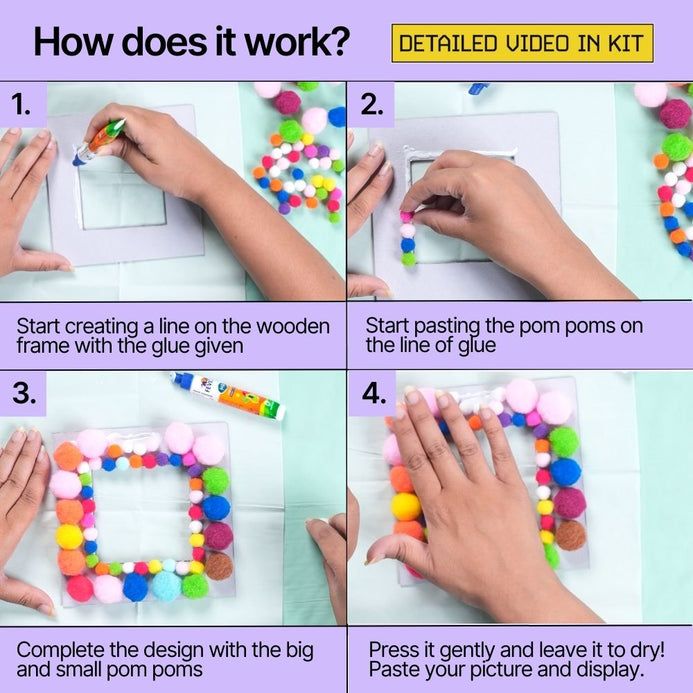 How does it work?

DETAILED VIDEO IN KIT

1.

Start creating a line on the wooden frame with the glue given

2.

Start pasting the pom poms on the line of glue

3.

Complete the design with the big and small pom poms

4.

Press it gently and leave it to dry! Paste your picture and display.