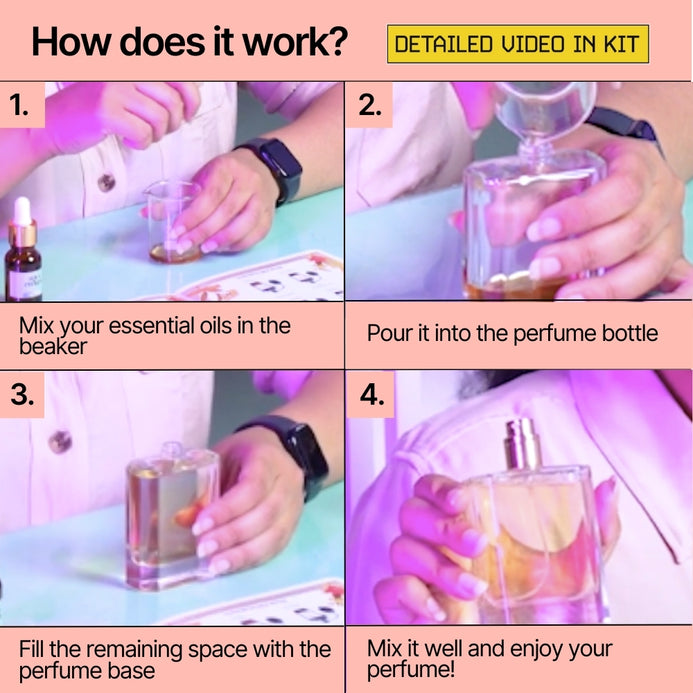 How does it work?

DETAILED VIDEO IN KIT

1.

Mix your essential oils in the beaker

2.

Pour it into the perfume bottle

3.

Fill the remaining space with the perfume base

4.

Mix it well and enjoy your perfume!