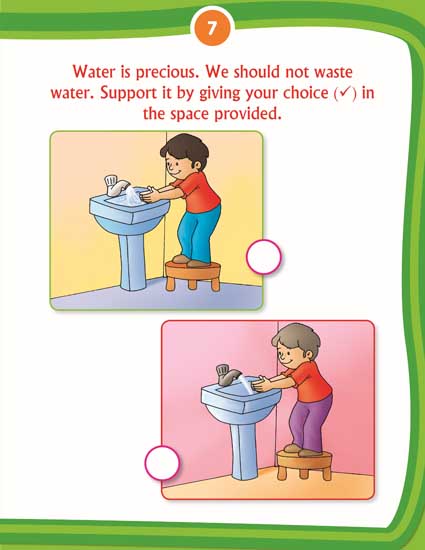 7

Water is precious. We should not waste water. Support it by giving your choice (✓) in the space provided.