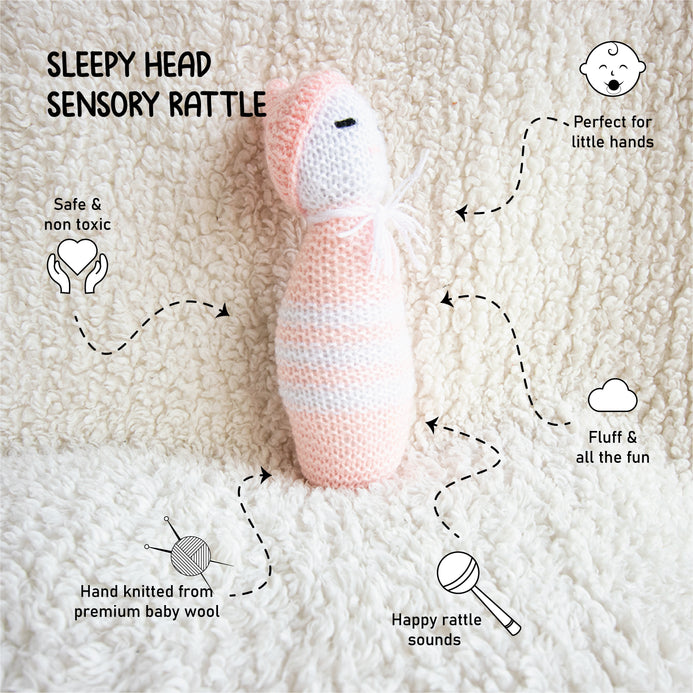 SLEEPY HEAD
SENSORY RATTLE

Perfect for little hands

Safe & non toxic

Fluff & all the fun

Hand knitted from premium baby wool

Happy rattle sounds