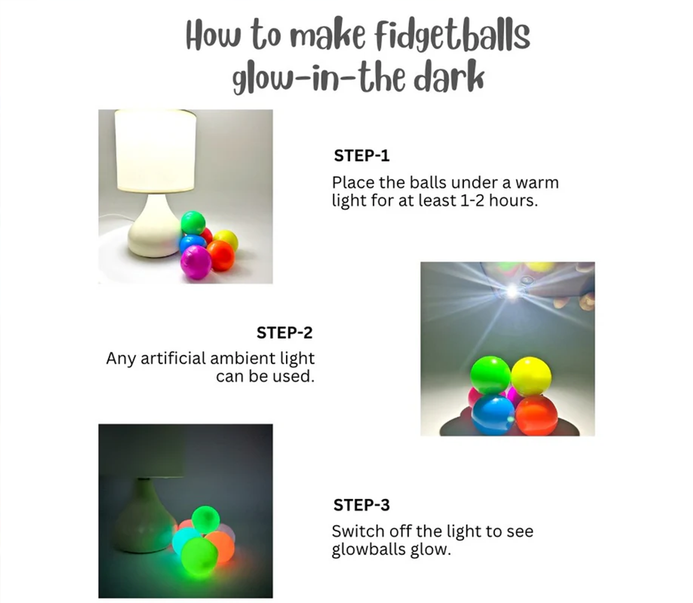 How to make fidgetballs glow-in-the dark

STEP-1
Place the balls under a warm light for at least 1-2 hours.

STEP-2
Any artificial ambient light can be used.

STEP-3
Switch off the light to see glowballs glow.