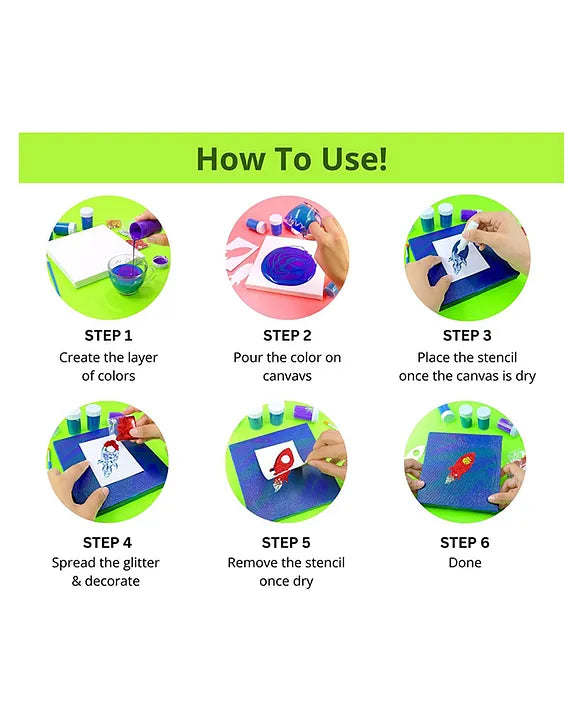 How To Use!

STEP 1
Create the layer of colors

STEP 2
Pour the color on canvavs

STEP 3
Place the stencil once the canvas is dry

STEP 4
Spread the glitter & decorate

STEP 5
Remove the stencil once dry

STEP 6
Done