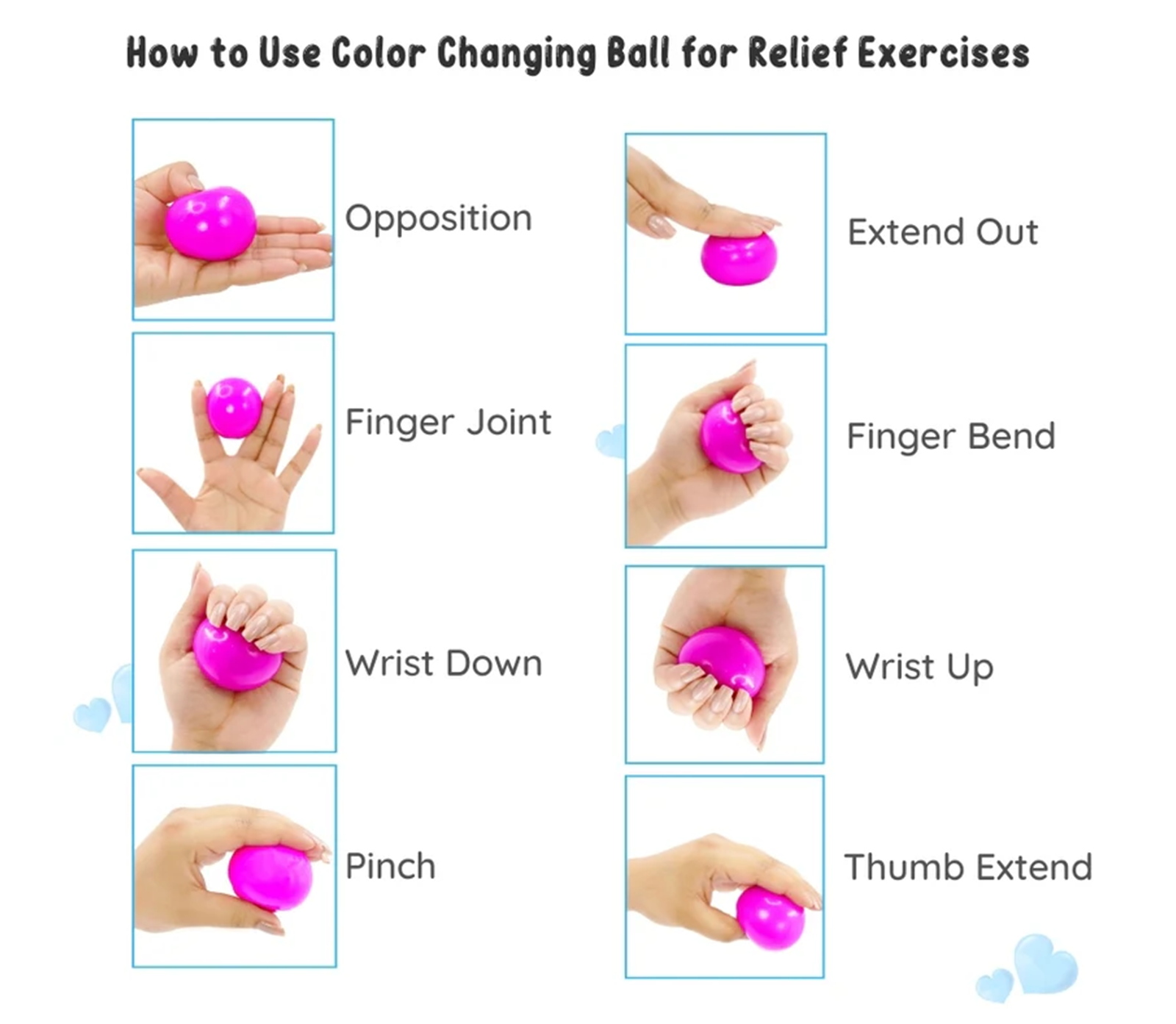 How to Use Color Changing Ball for Relief Exercises

Opposition

Finger Joint

Wrist Down

Pinch

Extend Out

Finger Bend

Wrist Up

Thumb Extend