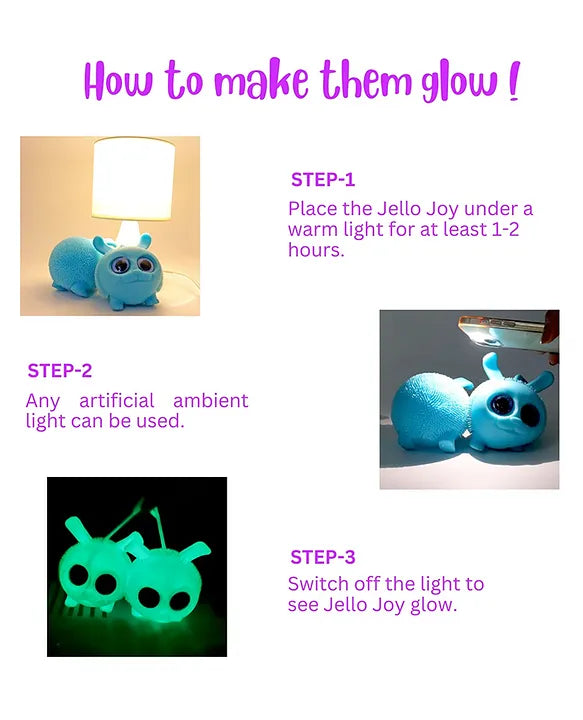 How to make them glow !

STEP-1

Place the Jello Joy under a warm light for at least 1-2 hours.

STEP-2

Any artificial ambient light can be used.

STEP-3

Switch off the light to see Jello Joy glow.