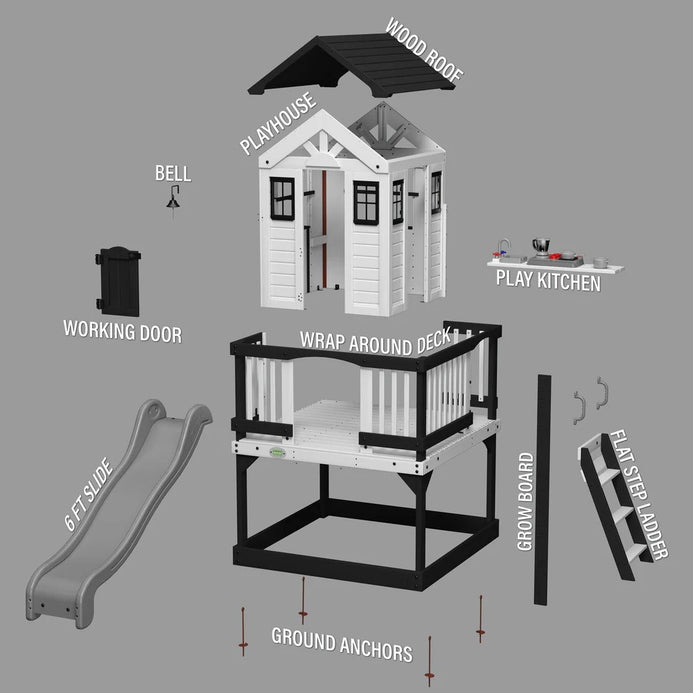 WOOD ROOF

PLAYHOUSE

BELL

PLAY KITCHEN

WORKING DOOR

WRAP AROUND DECK

6 FT SLIDE

GROW BOARD

FLAT STEP LADDER

GROUND ANCHORS