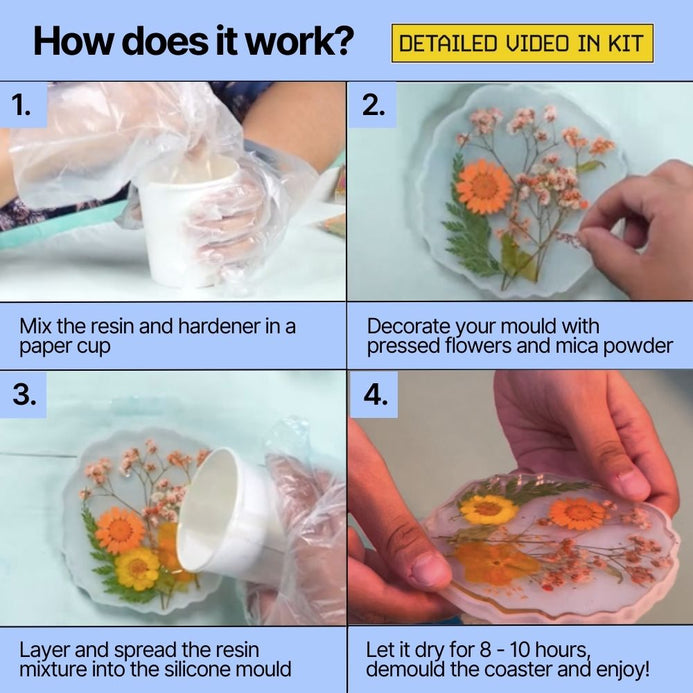 How does it work?

DETAILED VIDEO IN KIT

1.

Mix the resin and hardener in a paper cup

2.

Decorate your mould with pressed flowers and mica powder

3.

Layer and spread the resin mixture into the silicone mould

4.

Let it dry for 8 - 10 hours, demould the coaster and enjoy!