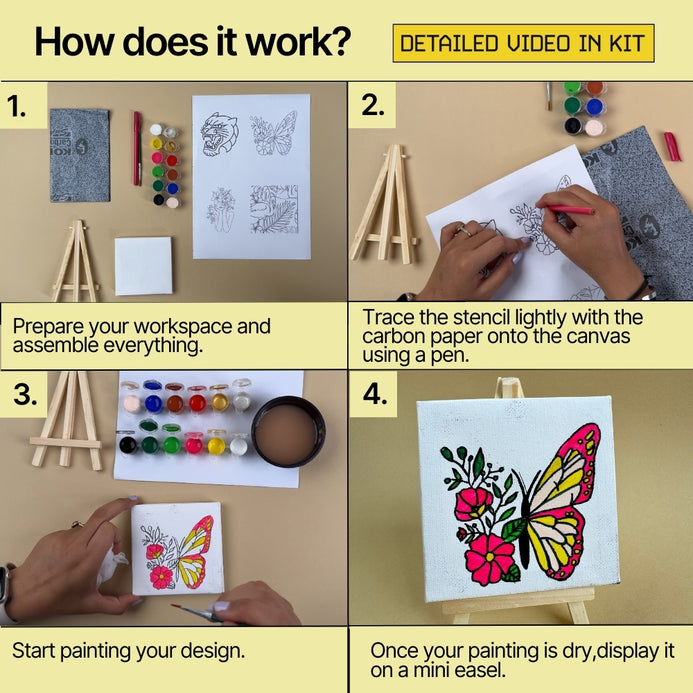 How does it work?

DETAILED VIDEO IN KIT

1.

Prepare your workspace and assemble everything.

2.

Trace the stencil lightly with the carbon paper onto the canvas using a pen.

3.

Start painting your design.

4.

Once your painting is dry,display it on a mini easel.