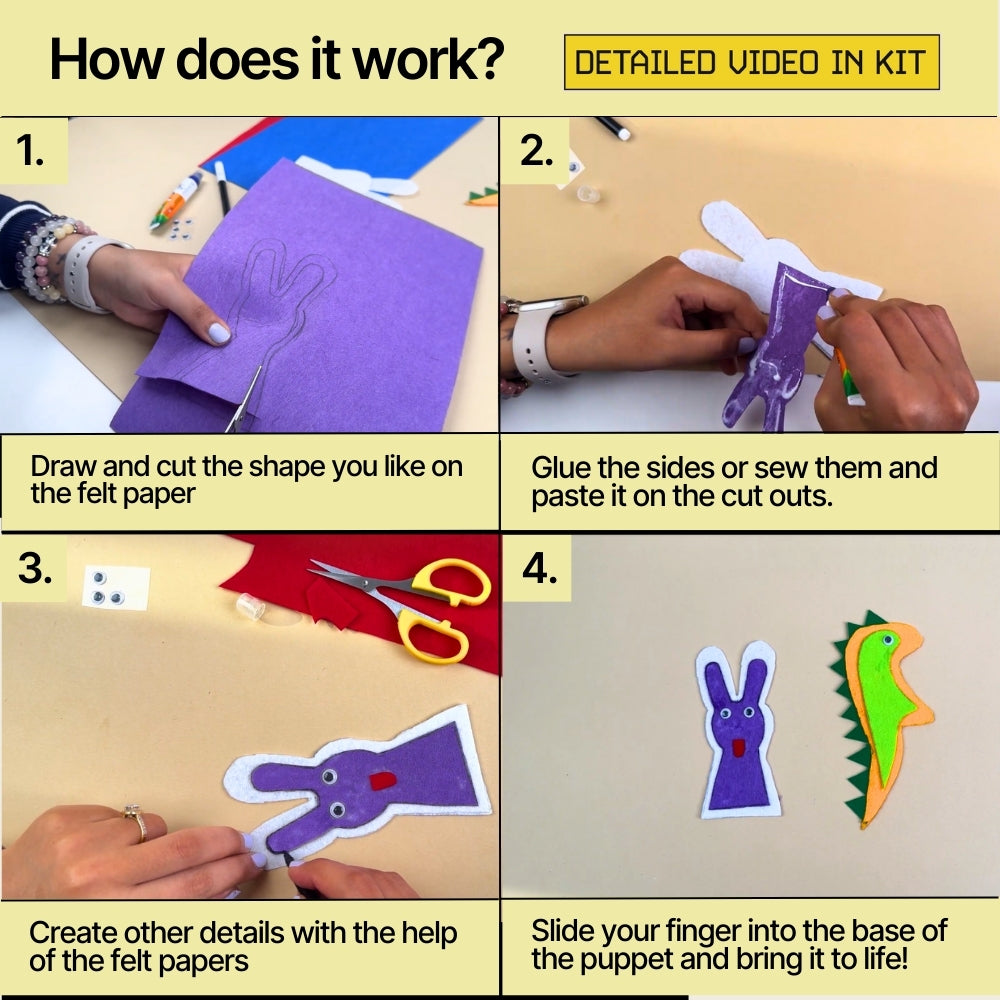 How does it work?

DETAILED VIDEO IN KIT

1.

Draw and cut the shape you like on the felt paper

2.

Glue the sides or sew them and paste it on the cut outs.

3.

Create other details with the help of the felt papers

4.

Slide your finger into the base of the puppet and bring it to life!