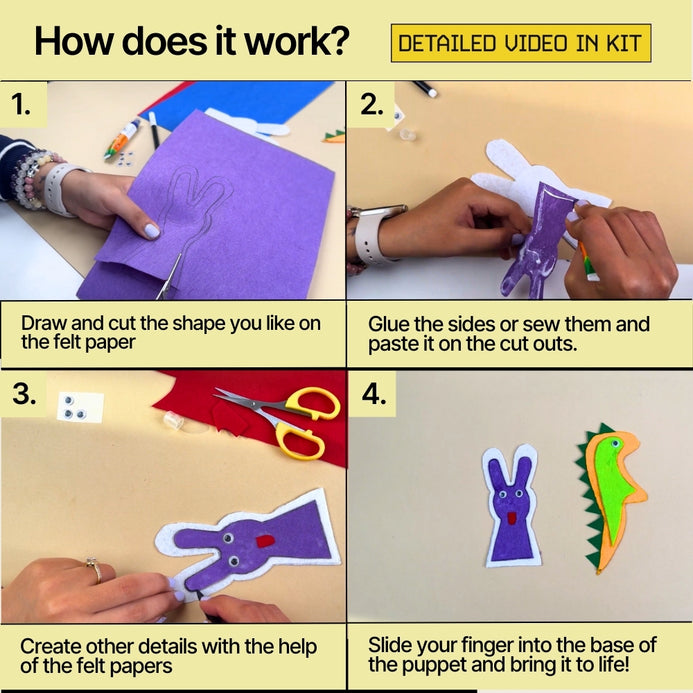 How does it work?

DETAILED VIDEO IN KIT

1.

Draw and cut the shape you like on the felt paper

2.

Glue the sides or sew them and paste it on the cut outs.

3.

Create other details with the help of the felt papers

4.

Slide your finger into the base of the puppet and bring it to life!