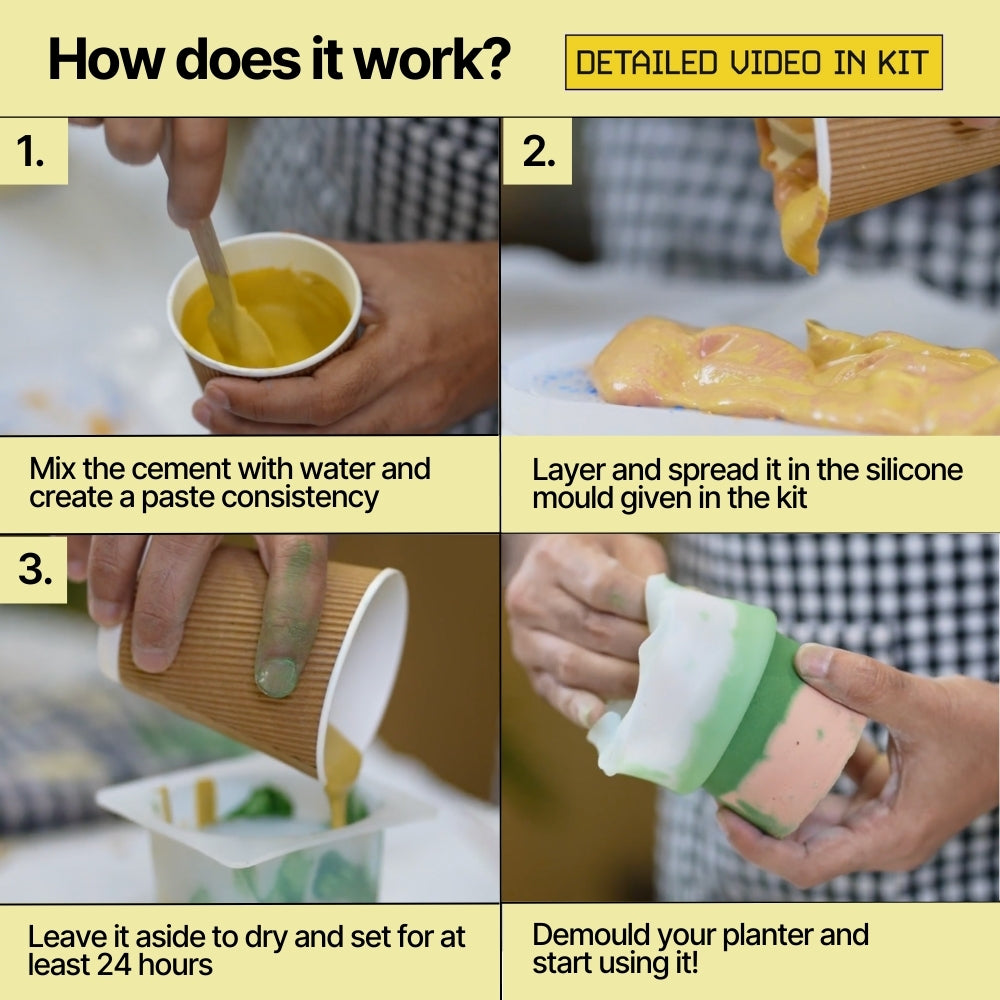 How does it work?

DETAILED VIDEO IN KIT

1.

Mix the cement with water and create a paste consistency

2.

Layer and spread it in the silicone mould given in the kit

3.

Leave it aside to dry and set for at least 24 hours

Demould your planter and start using it!