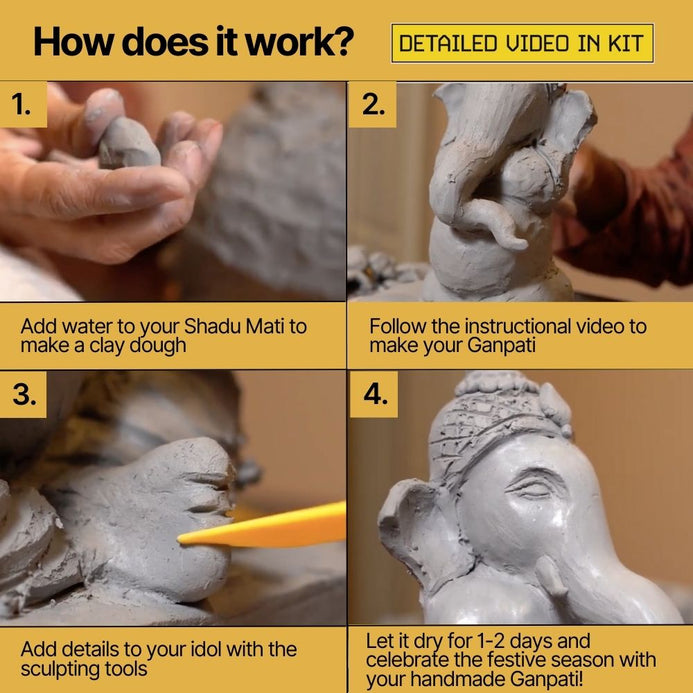 How does it work?

DETAILED VIDEO IN KIT

1.

Add water to your Shadu Mati to make a clay dough

2.

Follow the instructional video to make your Ganpati

3.

Add details to your idol with the sculpting tools

4.

Let it dry for 1-2 days and celebrate the festive season with your handmade Ganpati!