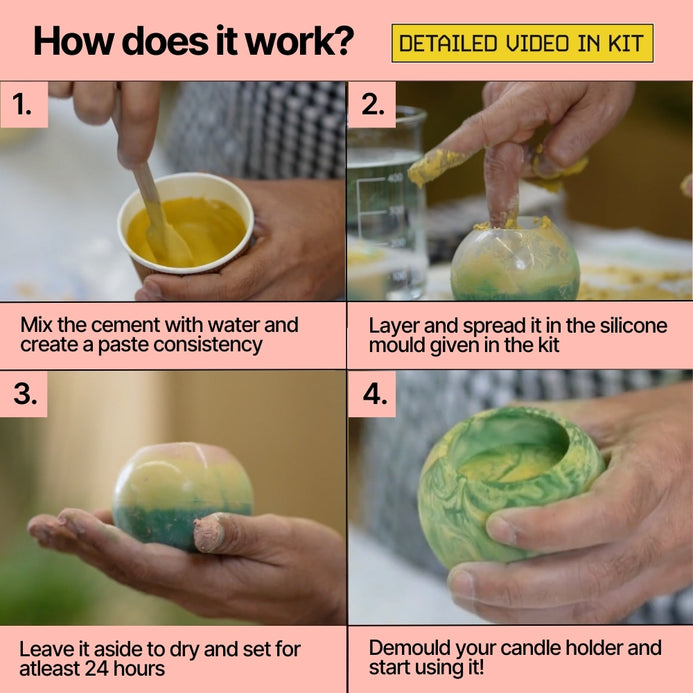 How does it work?

DETAILED VIDEO IN KIT

1.

Mix the cement with water and create a paste consistency

2.

Layer and spread it in the silicone mould given in the kit

3.

Leave it aside to dry and set for atleast 24 hours

4.

Demould your candle holder and start using it!