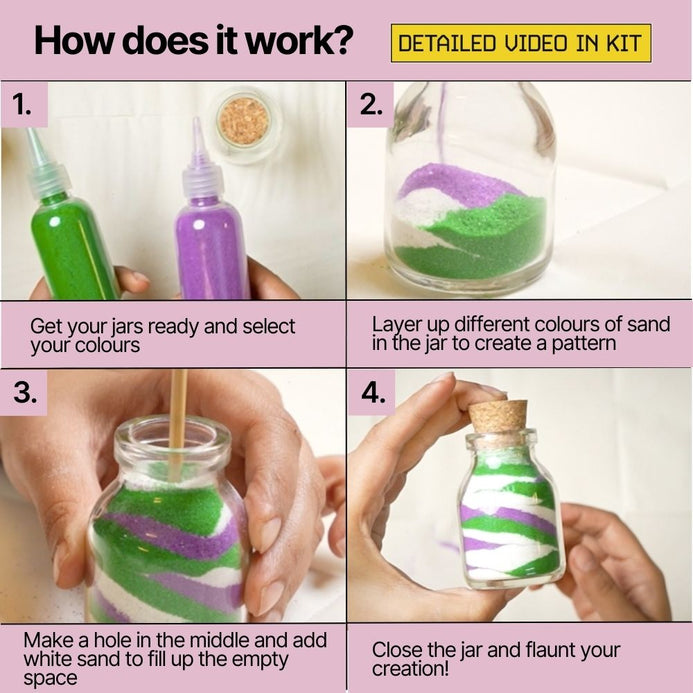 How does it work?

DETAILED VIDEO IN KIT

1.

Get your jars ready and select your colours

2.

Layer up different colours of sand in the jar to create a pattern

3.

Make a hole in the middle and add white sand to fill up the empty space

4.

Close the jar and flaunt your creation!