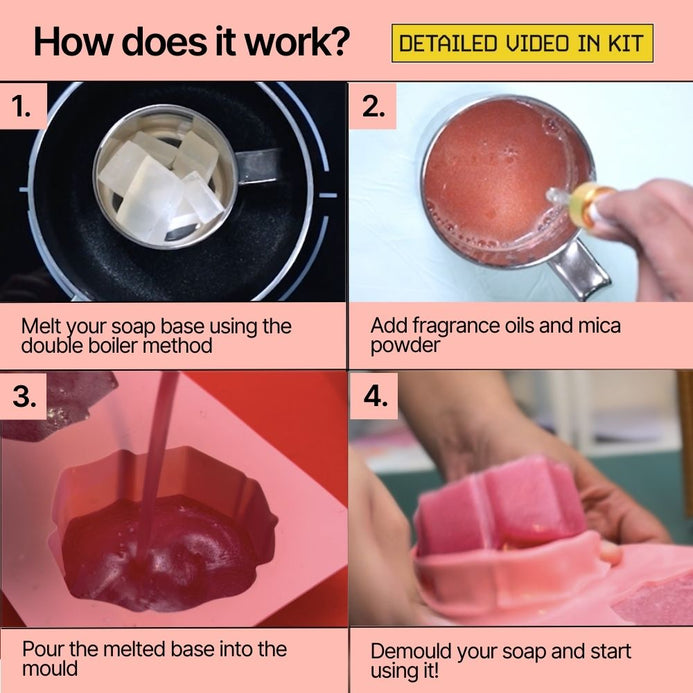 How does it work?

DETAILED VIDEO IN KIT

1.

Melt your soap base using the double boiler method

2.

Add fragrance oils and mica powder

3.

Pour the melted base into the mould

4.

Demould your soap and start using it!