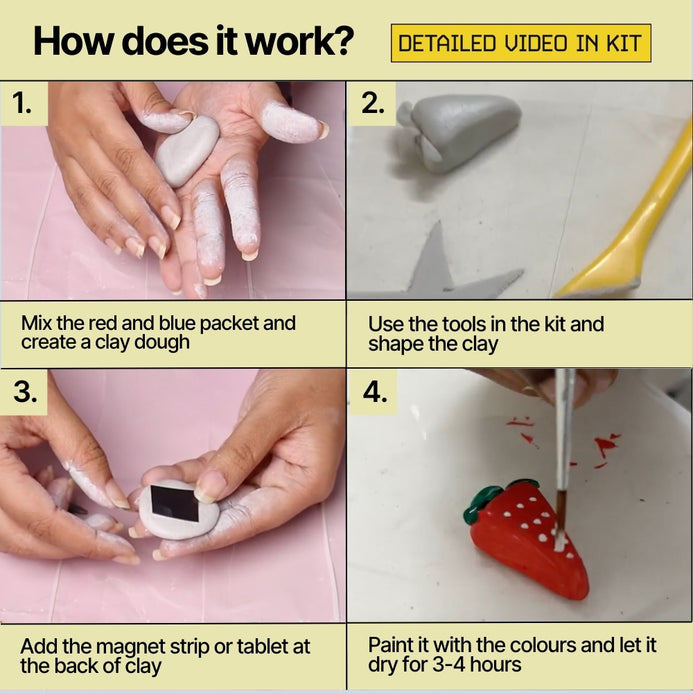 How does it work?

DETAILED VIDEO IN KIT

1.

Mix the red and blue packet and create a clay dough

2.

Use the tools in the kit and shape the clay

3.

Add the magnet strip or tablet at the back of clay

4.

Paint it with the colours and let it dry for 3-4 hours