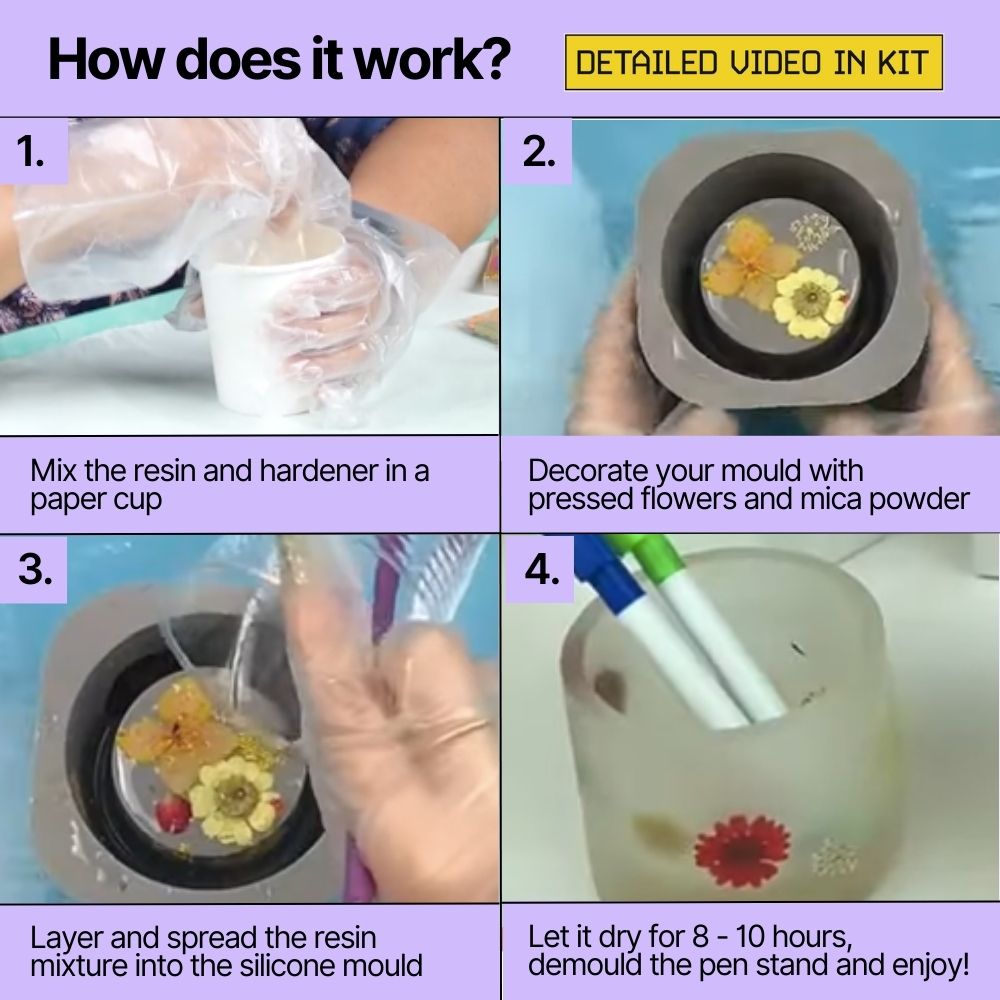 How does it work?

DETAILED VIDEO IN KIT

1.

Mix the resin and hardener in a paper cup

2.

Decorate your mould with pressed flowers and mica powder

3.

Layer and spread the resin mixture into the silicone mould

4.

Let it dry for 8 - 10 hours, demould the pen stand and enjoy!