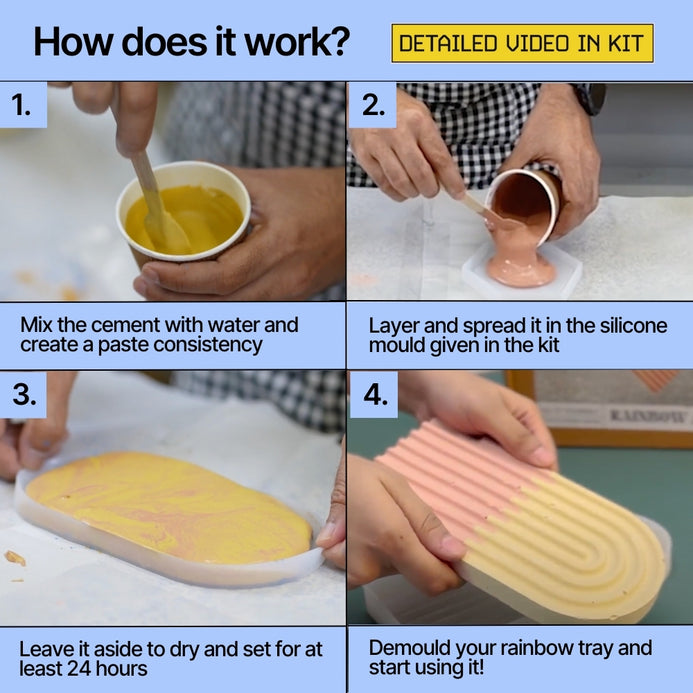 How does it work?

DETAILED VIDEO IN KIT

1.

Mix the cement with water and create a paste consistency

2.

Layer and spread it in the silicone mould given in the kit

3.

Leave it aside to dry and set for at least 24 hours

4.

RAINBOW

Demould your rainbow tray and start using it!