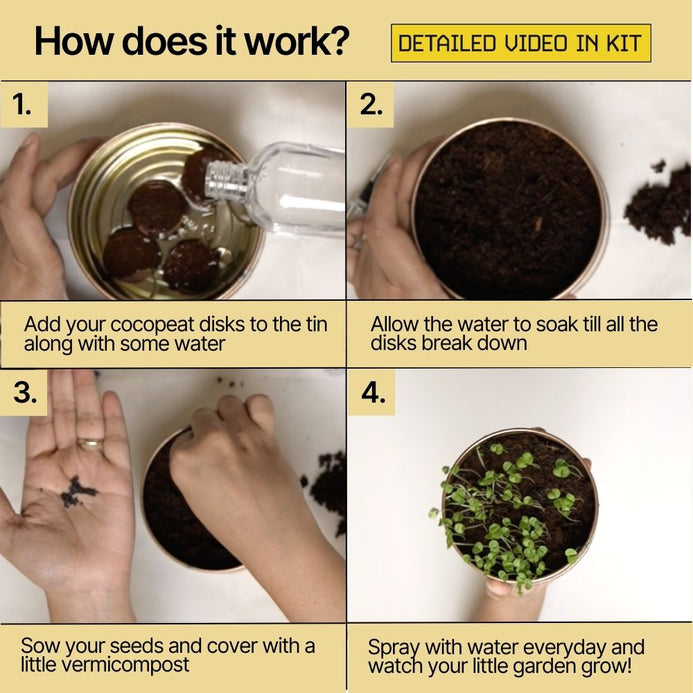 How does it work?

DETAILED VIDEO IN KIT

1.

Add your cocopeat disks to the tin along with some water

2.

Allow the water to soak till all the disks break down

3.

Sow your seeds and cover with a little vermicompost

4.

Spray with water everyday and watch your little garden grow!