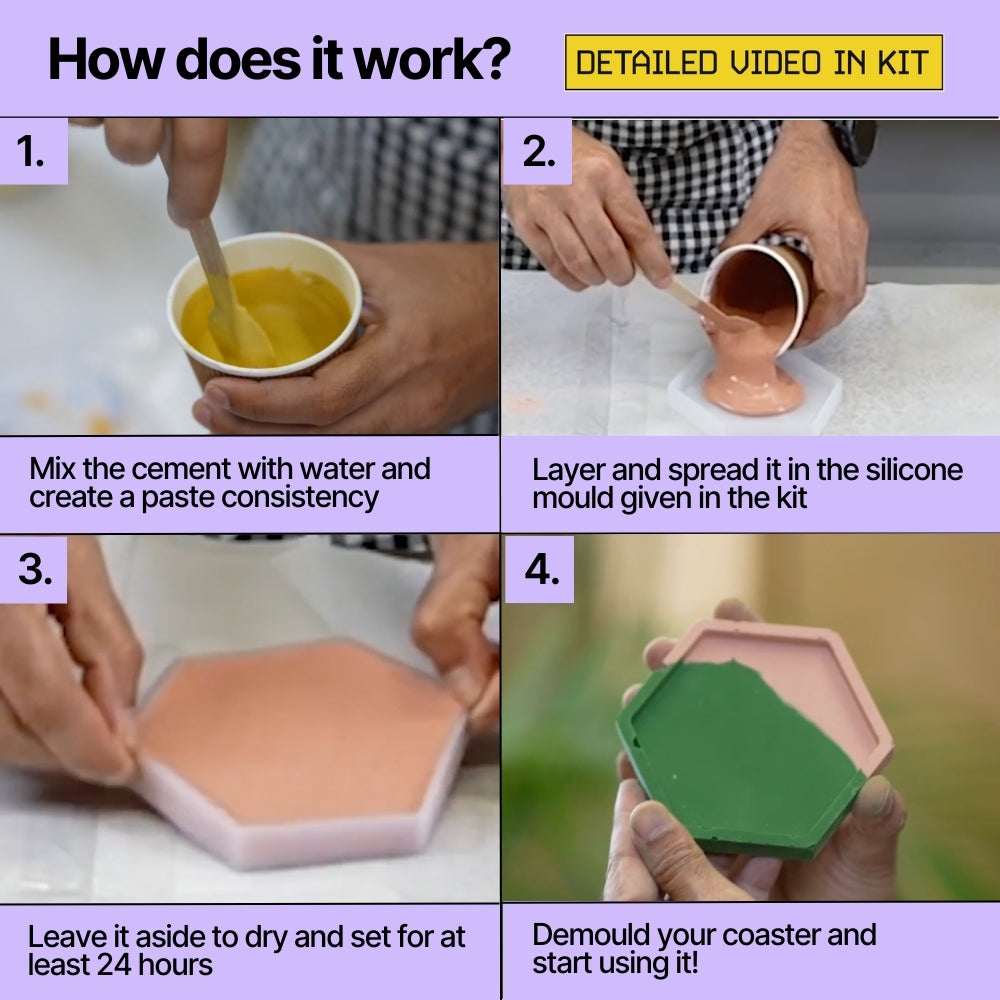 How does it work?

DETAILED VIDEO IN KIT

1.

Mix the cement with water and create a paste consistency

2.

Layer and spread it in the silicone mould given in the kit

3.

Leave it aside to dry and set for at least 24 hours

4.

Demould your coaster and start using it!