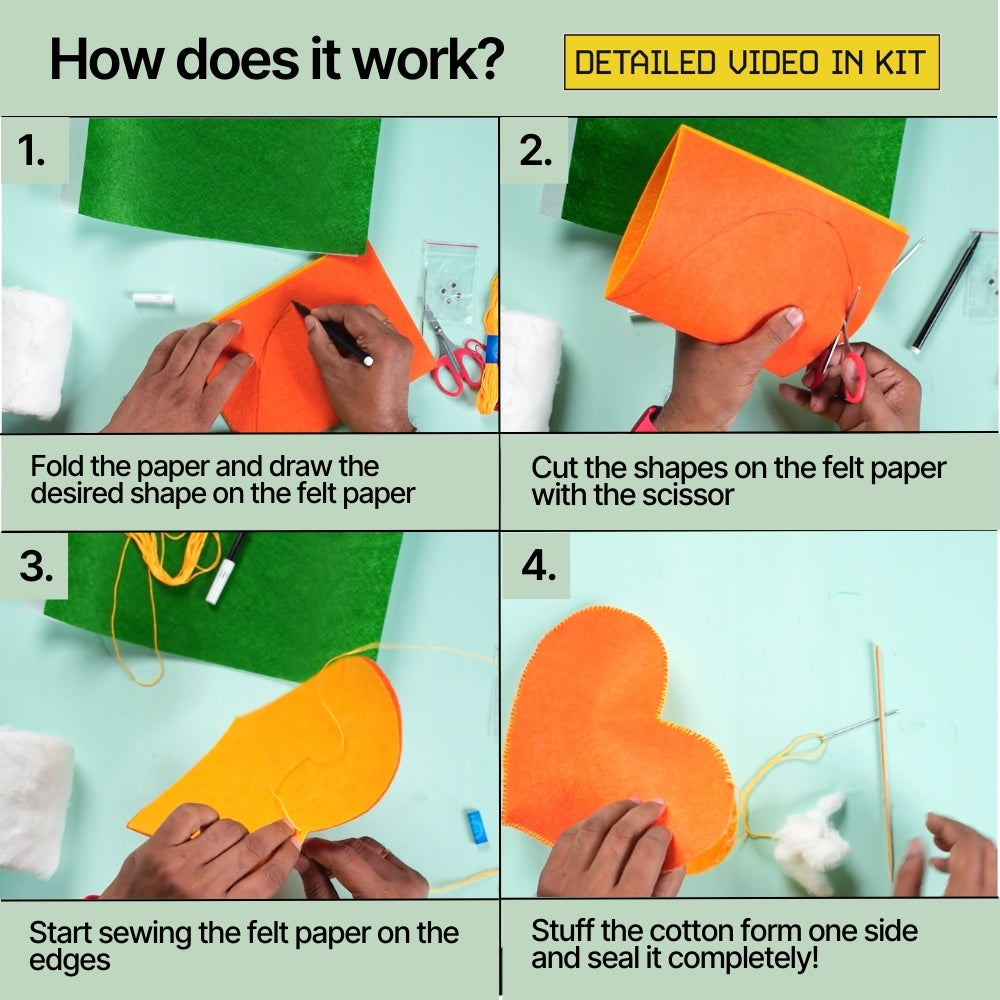 How does it work?

DETAILED VIDEO IN KIT

1.

Fold the paper and draw the desired shape on the felt paper

2.

Cut the shapes on the felt paper with the scissor

3.

Start sewing the felt paper on the edges

4.

Stuff the cotton form one side and seal it completely!