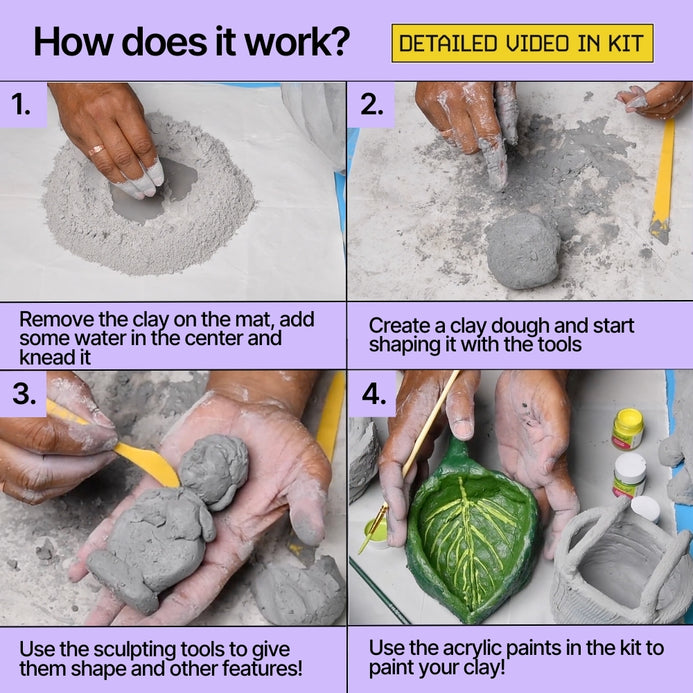 How does it work?

DETAILED VIDEO IN KIT

1.

Remove the clay on the mat, add some water in the center and knead it

2.

Create a clay dough and start shaping it with the tools

3.

Use the sculpting tools to give them shape and other features!

4.

Use the acrylic paints in the kit to paint your clay!