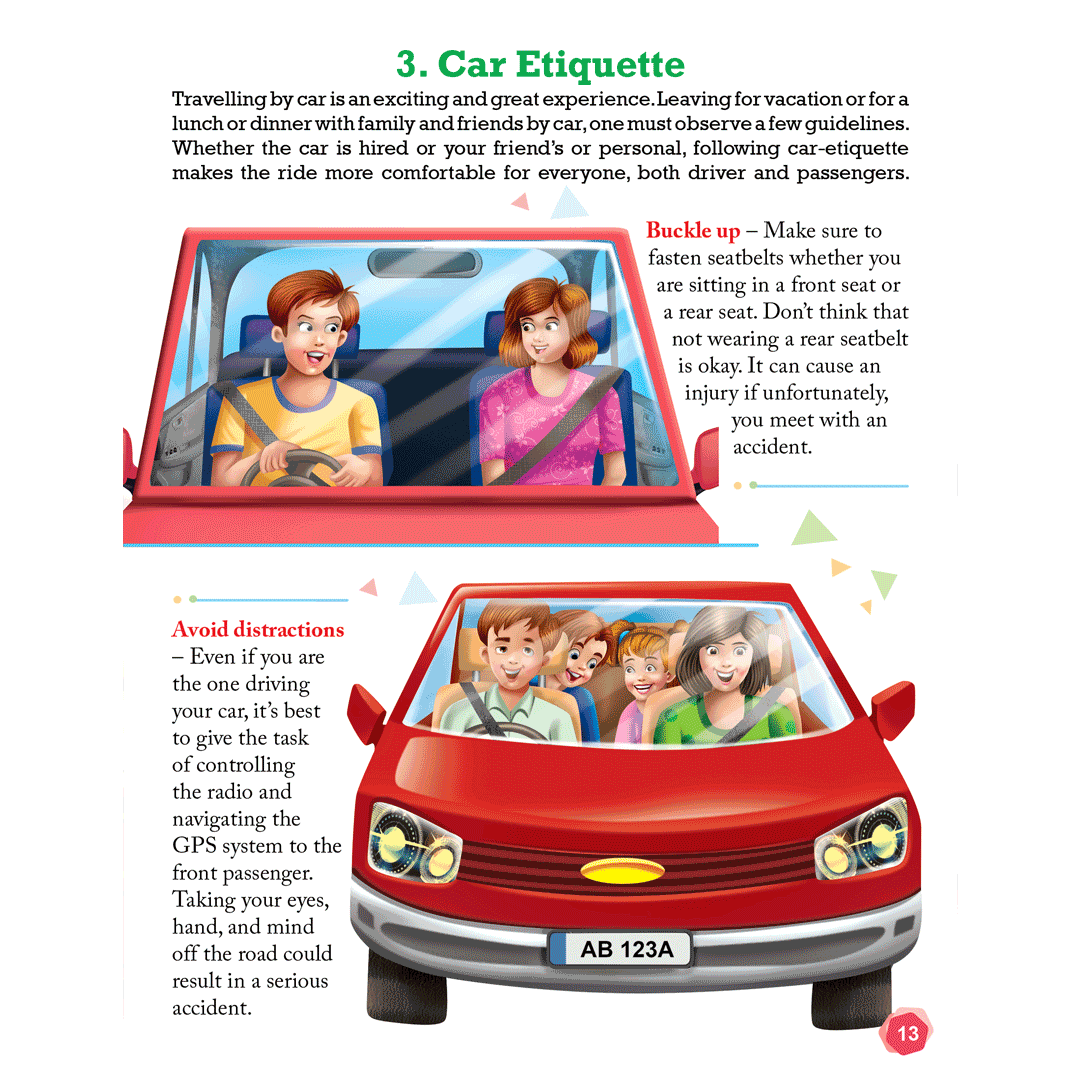 3. Car Etiquette

Travelling by car is an exciting and great experience. Leaving for vacation or for a lunch or dinner with family and friends by car, one must observe a few guidelines. Whether the car is hired or your friend's or personal, following car-etiquette makes the ride more comfortable for everyone, both driver and passengers.

Buckle up – Make sure to fasten seatbelts whether you are sitting in a front seat or a rear seat. Don't think that not wearing a rear seatbelt is okay. It can cause an injury if unfortunately, you meet with an accident.

Avoid distractions – Even if you are the one driving your car, it's best to give the task of controlling the radio and navigating the GPS system to the front passenger. Taking your eyes, hand, and mind off the road could result in a serious accident.

AB 123A

13