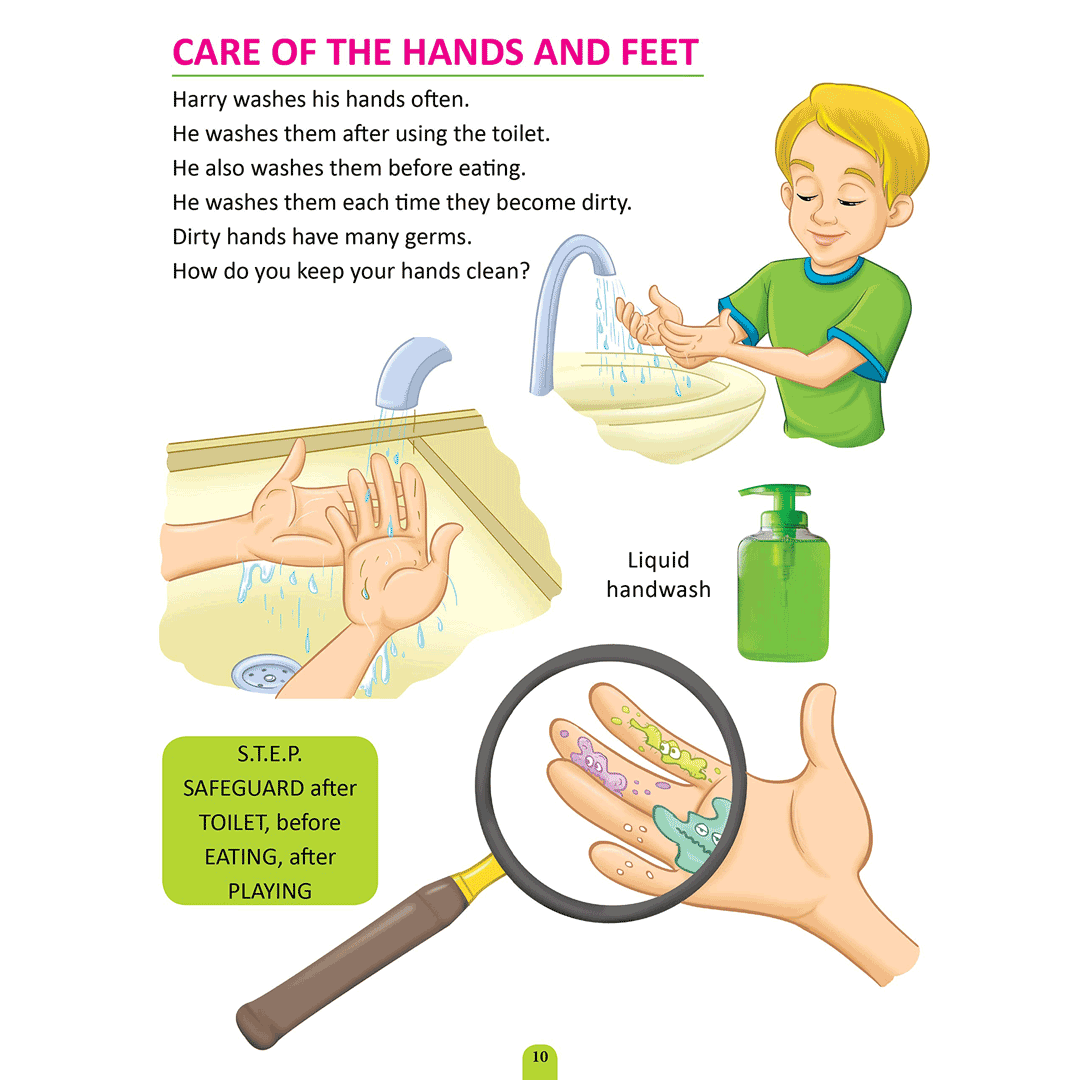 CARE OF THE HANDS AND FEET

Harry washes his hands often.
He washes them after using the toilet.
He also washes them before eating.
He washes them each time they become dirty.
Dirty hands have many germs.
How do you keep your hands clean?

Liquid handwash

S.T.E.P.
SAFEGUARD after TOILET, before EATING, after PLAYING

10