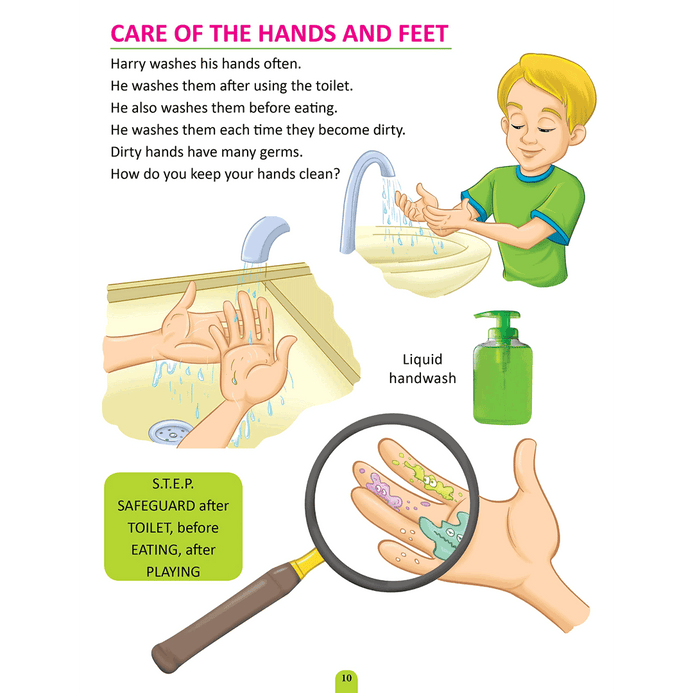 CARE OF THE HANDS AND FEET

Harry washes his hands often.
He washes them after using the toilet.
He also washes them before eating.
He washes them each time they become dirty.
Dirty hands have many germs.
How do you keep your hands clean?

Liquid handwash

S.T.E.P.
SAFEGUARD after TOILET, before EATING, after PLAYING

10