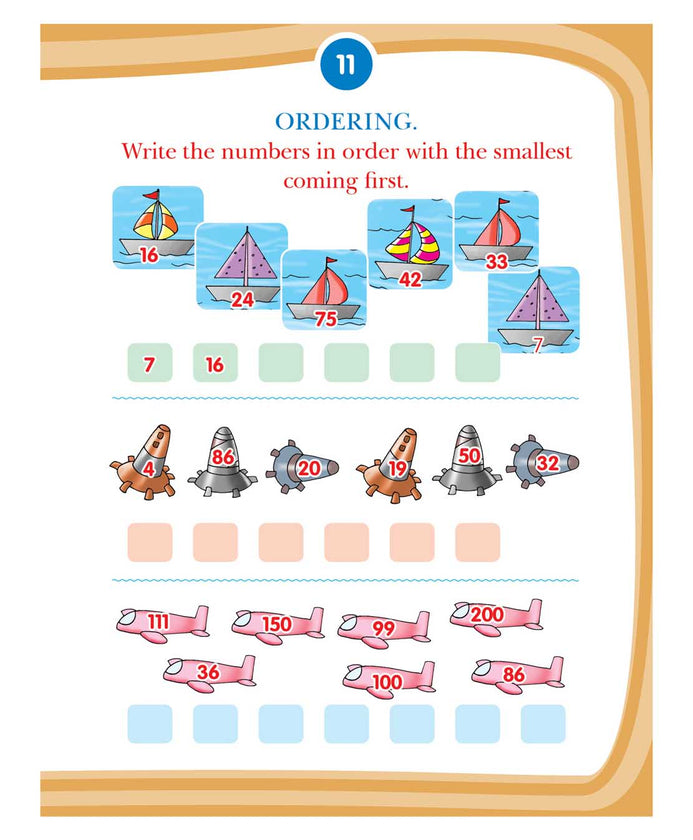 11

ORDERING.

Write the numbers in order with the smallest coming first.

16 24 75 42 33 7

7 16

4 86 20 19 50 32

111 150 99 200 36 100 86