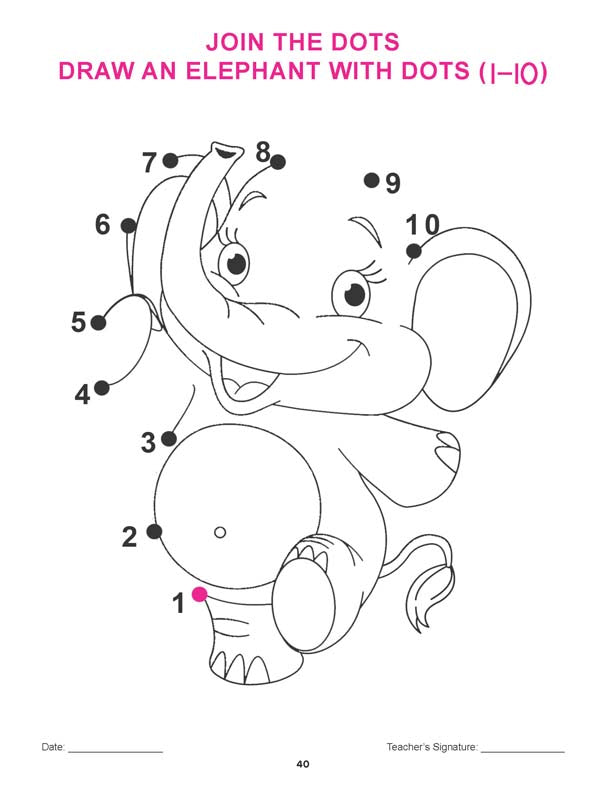 JOIN THE DOTS
DRAW AN ELEPHANT WITH DOTS (1–10)

7
8
9
6
10
5
4
3
2
1

Date: ________________ Teacher's Signature: ______________

40