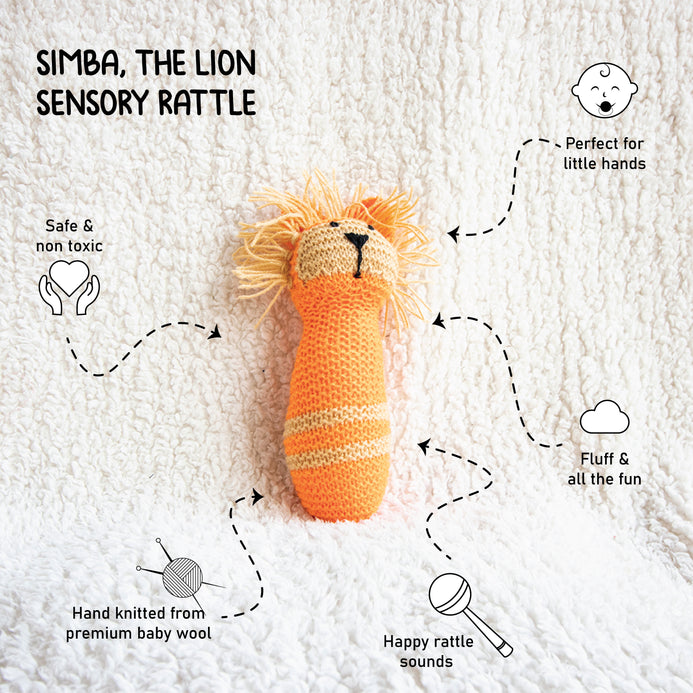 SIMBA, THE LION SENSORY RATTLE

Perfect for little hands

Safe & non toxic

Fluff & all the fun

Hand knitted from premium baby wool

Happy rattle sounds