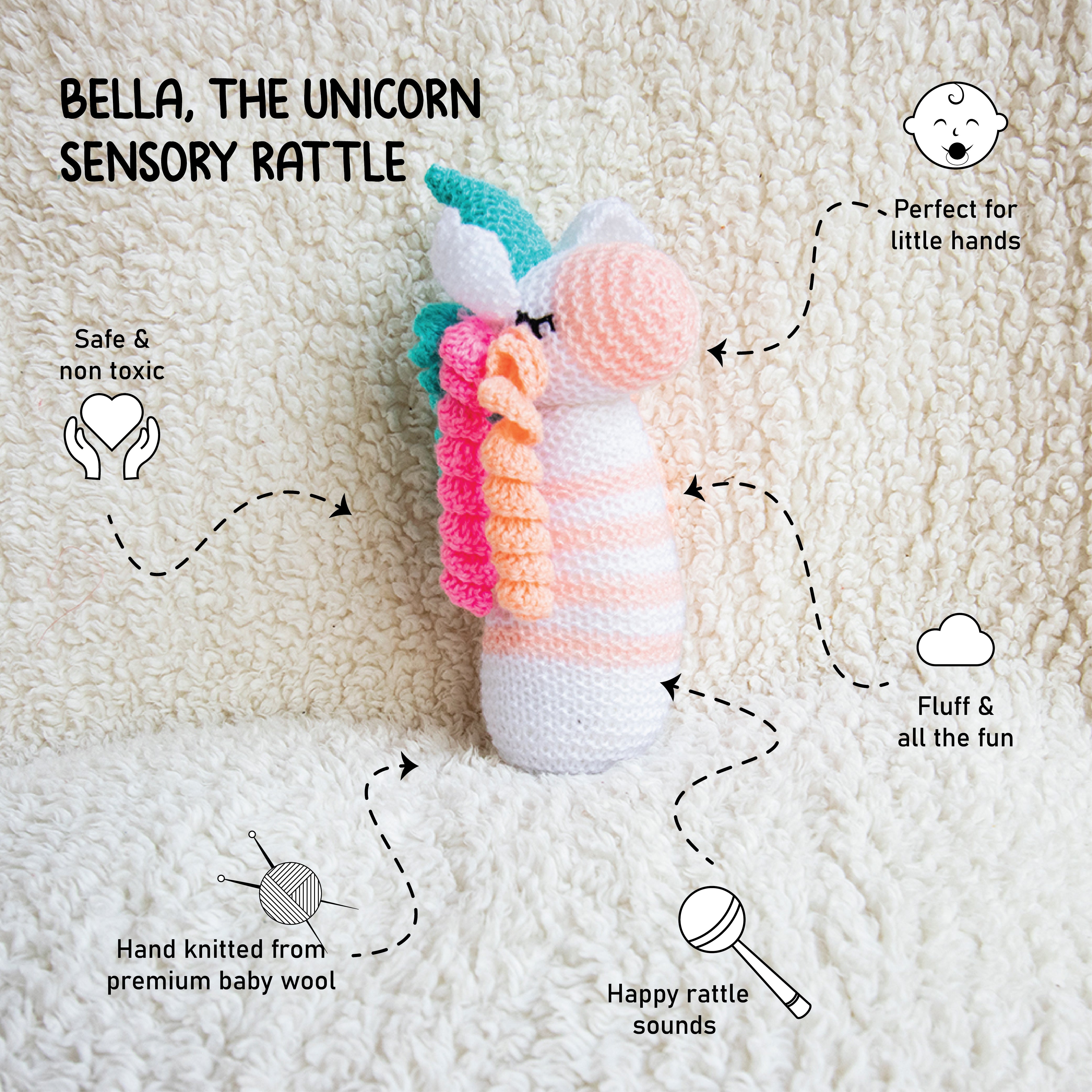 BELLA, THE UNICORN
SENSORY RATTLE

Perfect for little hands

Safe & non toxic

Fluff & all the fun

Hand knitted from premium baby wool

Happy rattle sounds