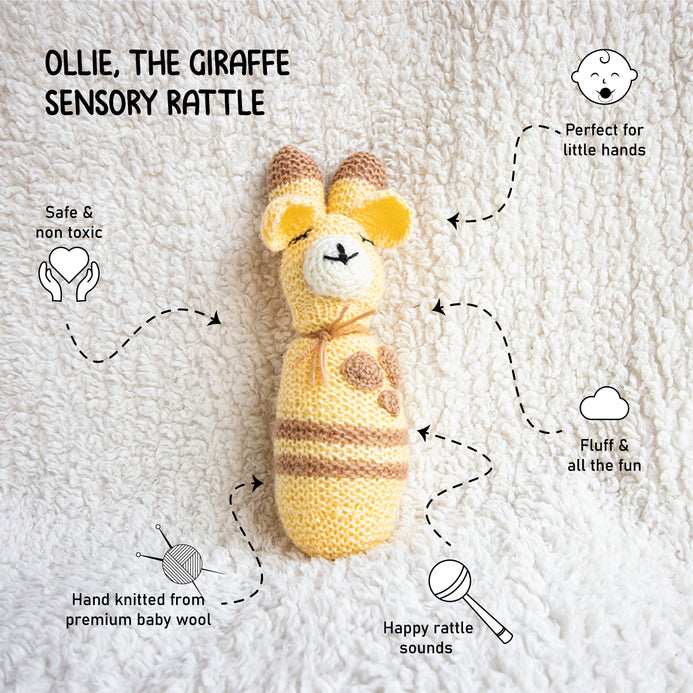 OLLIE, THE GIRAFFE
SENSORY RATTLE

Perfect for
little hands

Safe &
non toxic

Fluff &
all the fun

Hand knitted from
premium baby wool

Happy rattle
sounds